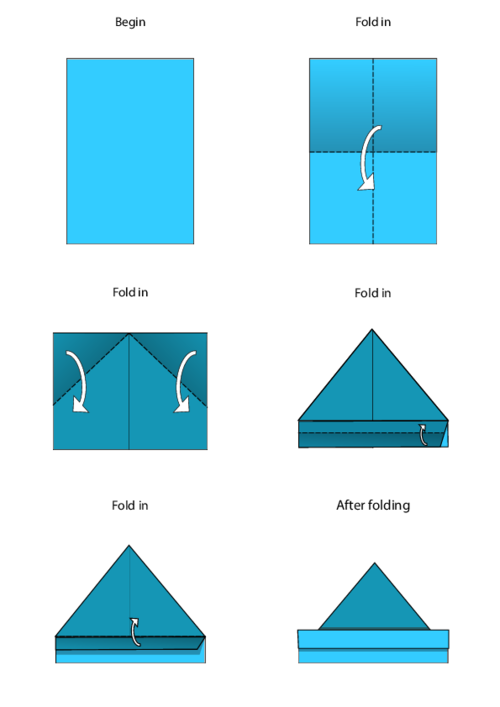 Begin

Fold in

Fold in

Fold in

Fold in

After folding