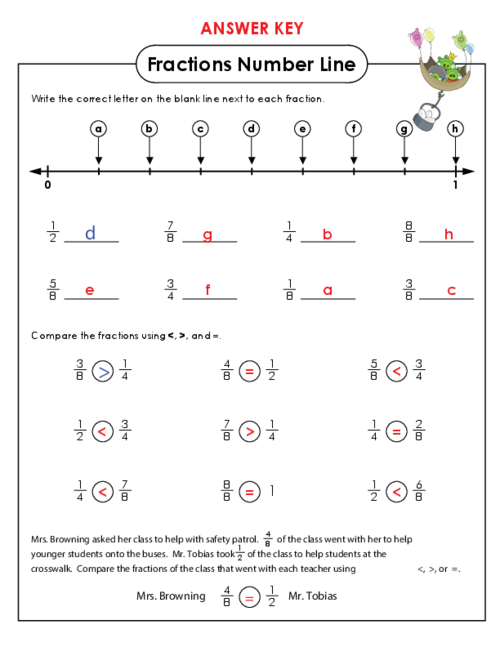 ANSWER KEY

Fractions Number Line

Write the correct letter on the blank line next to each fraction.

a b c d e f g h

0 1

$\frac{1}{2}$ d $\frac{7}{8}$ g $\frac{1}{4}$ b $\frac{8}{8}$ h

$\frac{5}{8}$ e $\frac{3}{4}$ f $\frac{1}{8}$ a $\frac{3}{8}$ c

Compare the fractions using <, >, and =.

$\frac{3}{8}$ > $\frac{1}{4}$ $\frac{4}{8}$ = $\frac{1}{2}$ $\frac{5}{8}$ < $\frac{3}{4}$

$\frac{1}{2}$ < $\frac{3}{4}$ $\frac{7}{8}$ > $\frac{1}{4}$ $\frac{1}{4}$ = $\frac{2}{8}$

$\frac{1}{4}$ < $\frac{7}{8}$ $\frac{8}{8}$ = 1 $\frac{1}{2}$ < $\frac{6}{8}$

Mrs. Browning asked her class to help with safety patrol. $\frac{4}{8}$ of the class went with her to help younger students onto the buses. Mr. Tobias took $\frac{1}{2}$ of the class to help students at the crosswalk. Compare the fractions of the class that went with each teacher using <, >, or =.

Mrs. Browning $\frac{4}{8}$ = $\frac{1}{2}$ Mr. Tobias