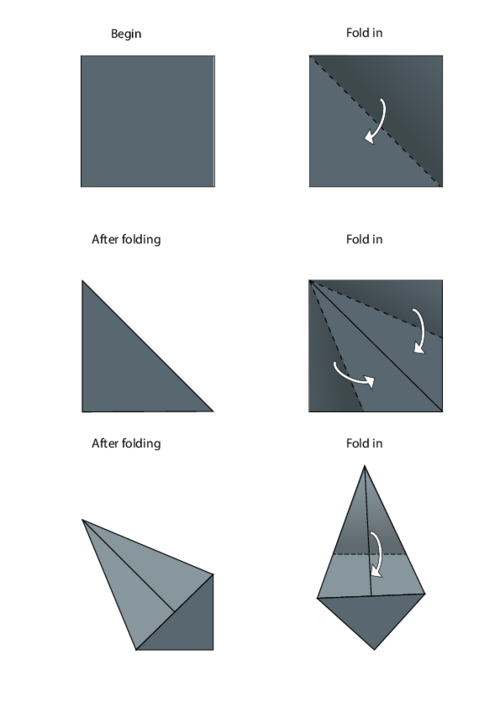 Begin

Fold in

After folding

Fold in

After folding

Fold in