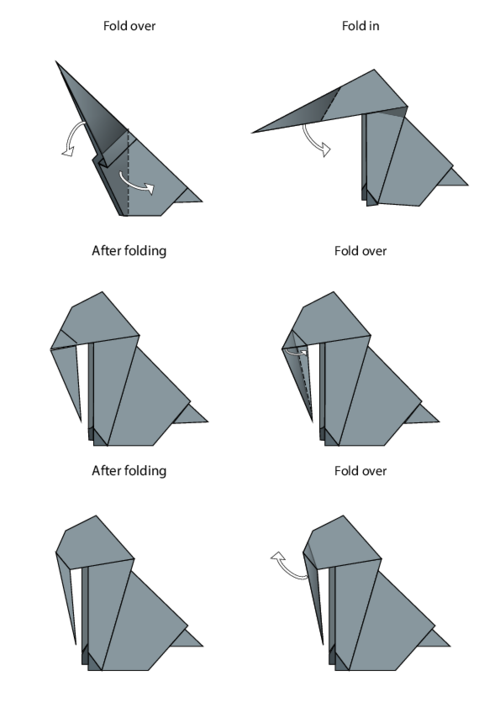 Fold over

Fold in

After folding

Fold over

After folding

Fold over