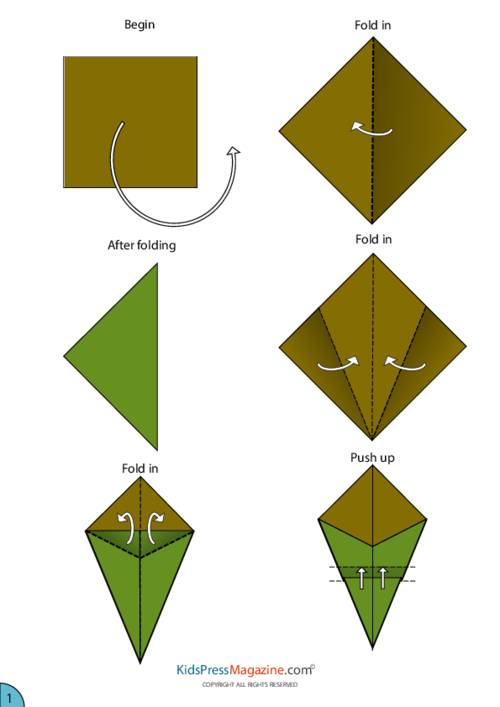 Begin

Fold in

After folding

Fold in

Fold in

Push up

KidsPressMagazine.com©
COPYRIGHT ALL RIGHTS RESERVED

1